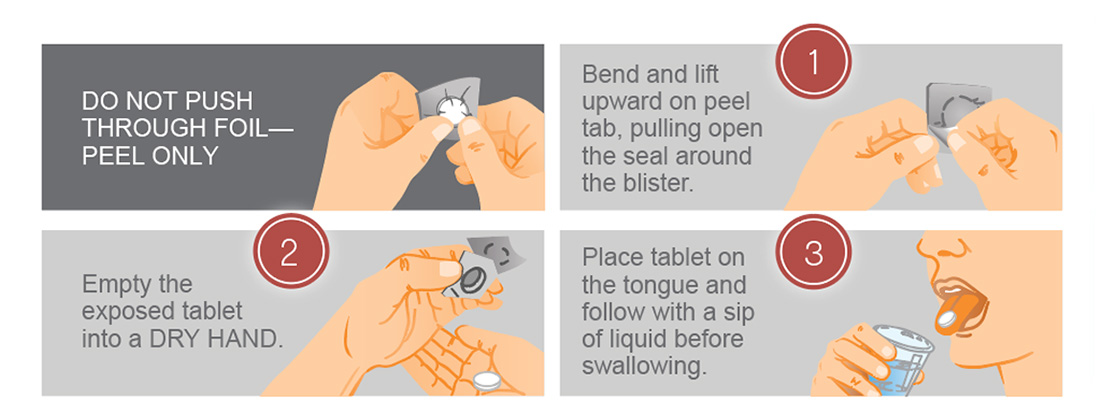 DO NOT PUSH THROUGH FOIL— PEEL ONLY

1

Bend and lift upward on peel tab, pulling open the seal around the blister.

2

Empty the exposed tablet into a DRY HAND.

3

Place tablet on the tongue and follow with a sip of liquid before swallowing.